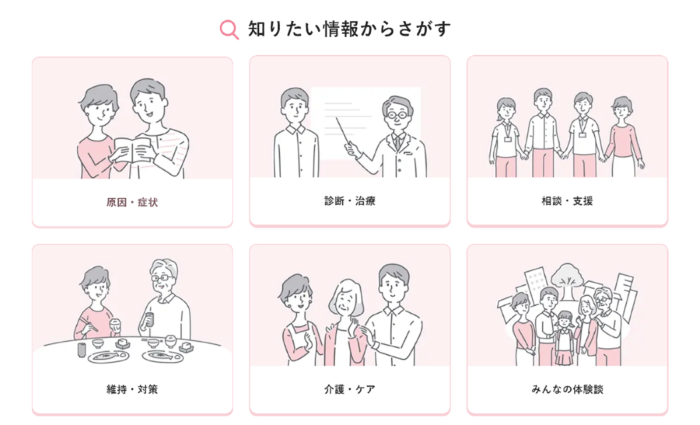 知りたい情報からさがす

原因・症状

診断・治療

相談・支援

維持・対策

介護・ケア

みんなの体験談